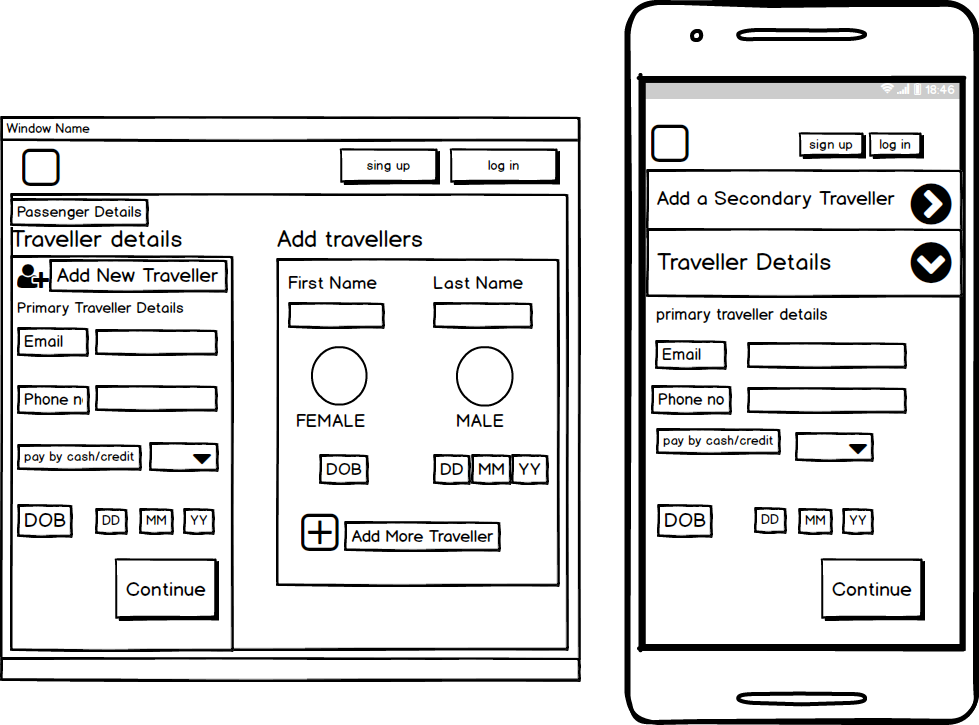 Window Name

sing up

log in

Passenger Details

Traveller details

Add New Traveller

Primary Traveller Details

Email

Phone n

pay by cash/credit

DOB

DD

MM

YY

Continue

Add travellers

First Name

Last Name

FEMALE

MALE

DOB

DD

MM

YY

Add More Traveller

18:46

sign up

log in

Add a Secondary Traveller

Traveller Details

primary traveller details

Email

Phone no

pay by cash/credit

DOB

DD

MM

YY

Continue